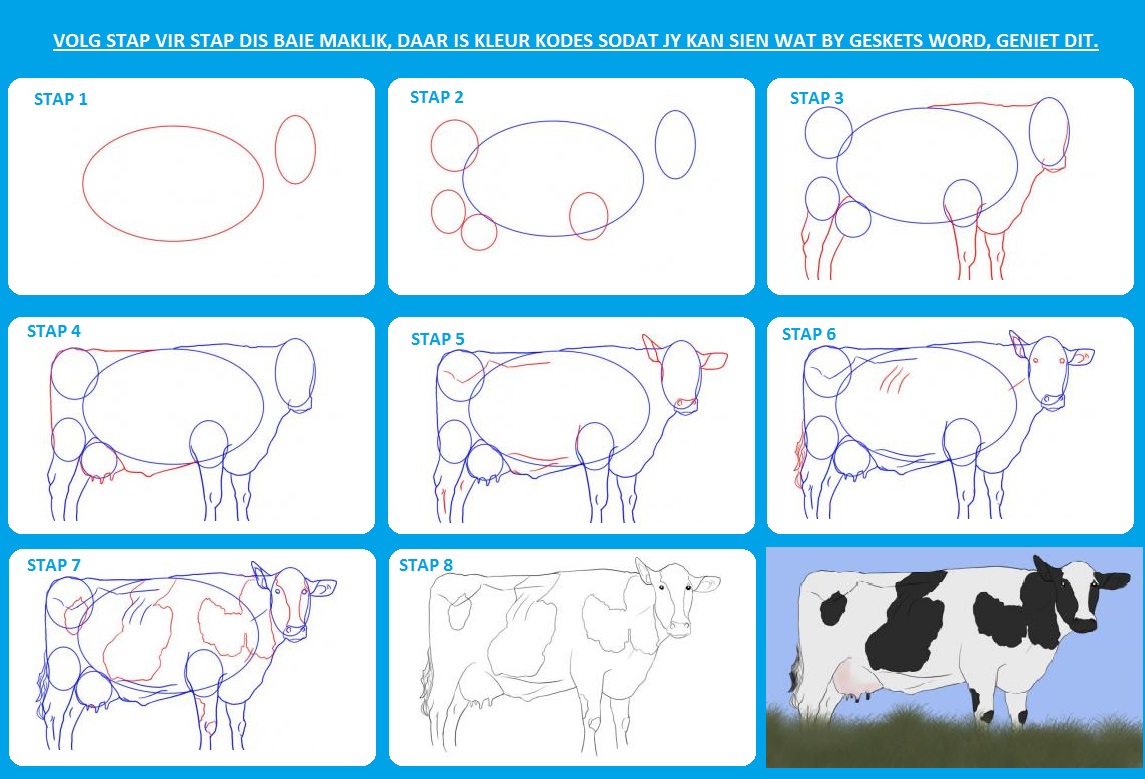 VOLG STAP VIR STAP DIS BAIE MAKLIK, DAAR IS KLEUR KODES SODAT JY KAN SIEN WAT BY GESKETS WORD, GENIET DIT.

STAP 1

STAP 2

STAP 3

STAP 4

STAP 5

STAP 6

STAP 7

STAP 8